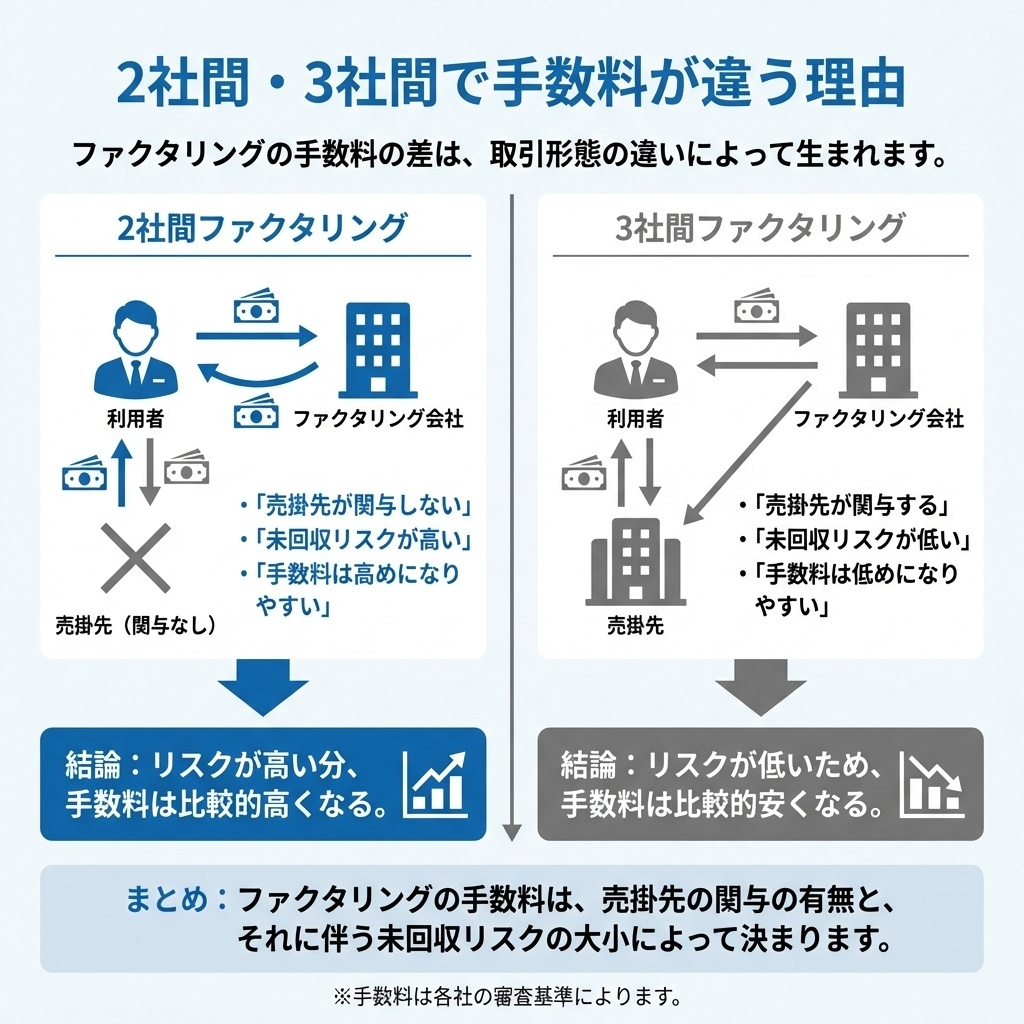 2社間・3社間で手数料が違う理由

ファクタリングの手数料の差は、取引形態の違いによって生まれます。

2社間ファクタリング

利用者

ファクタリング会社

売掛先（関与なし）

・「売掛先が関与しない」
・「未回収リスクが高い」
・「手数料は高めになりやすい」

結論：リスクが高い分、手数料は比較的高くなる。

3社間ファクタリング

利用者

ファクタリング会社

売掛先

・「売掛先が関与する」
・「未回収リスクが低い」
・「手数料は低めになりやすい」

結論：リスクが低いため、手数料は比較的安くなる。

まとめ：ファクタリングの手数料は、売掛先の関与の有無と、それに伴う未回収リスクの大小によって決まります。

※手数料は各社の審査基準によります。