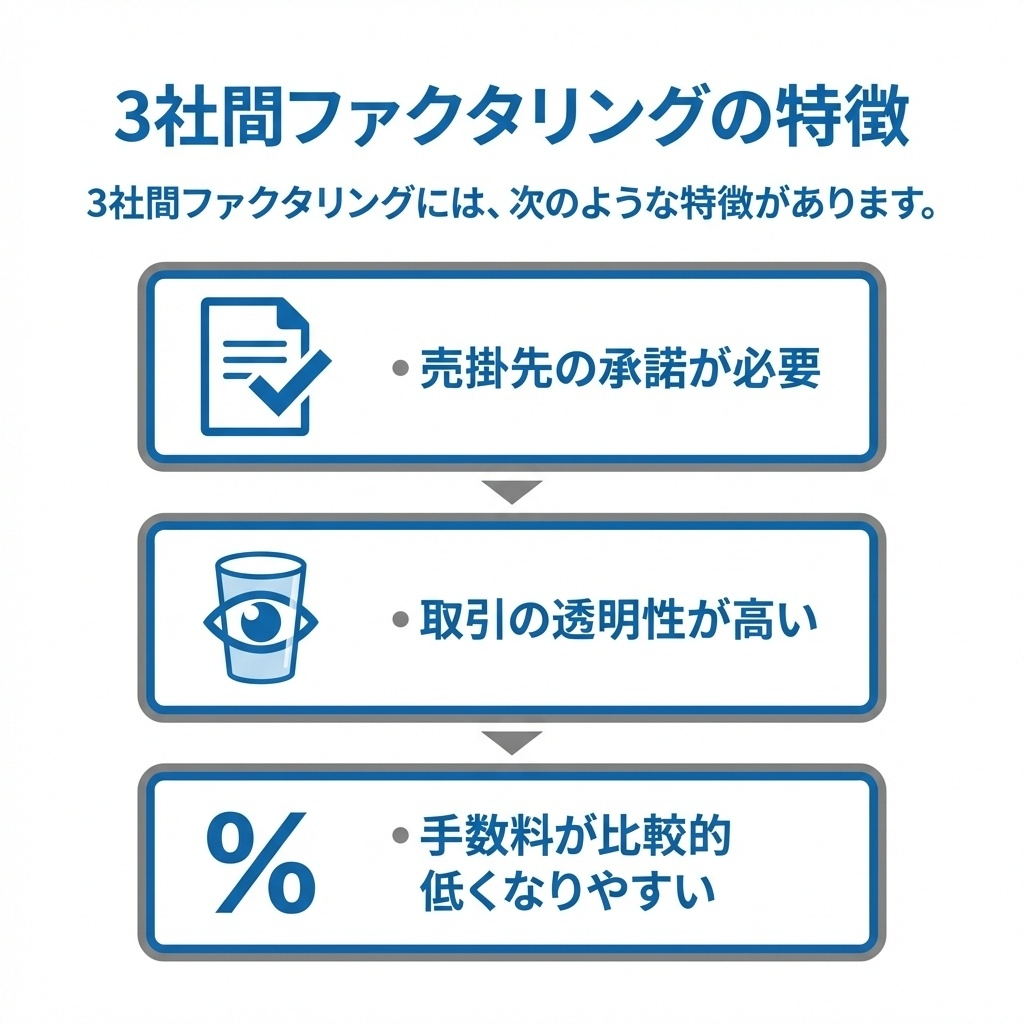 3社間ファクタリングの特徴

3社間ファクタリングには、次のような特徴があります。

• 売掛先の承諾が必要

• 取引の透明性が高い

%

• 手数料が比較的低くなりやすい